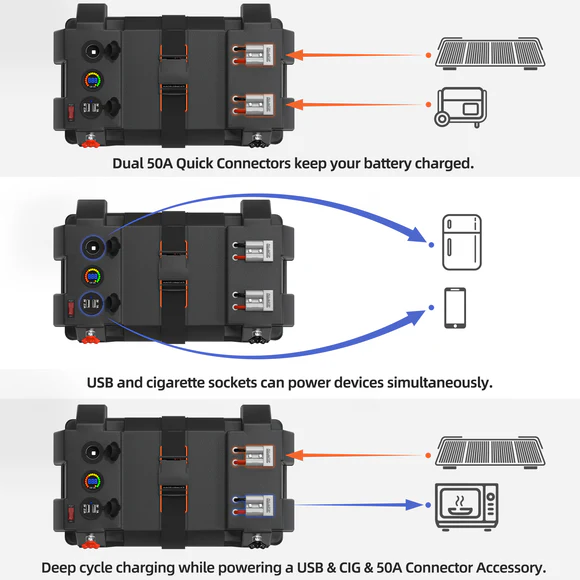 Dual 50A Quick Connectors keep your battery charged.

USB and cigarette sockets can power devices simultaneously.

Deep cycle charging while powering a USB & CIG & 50A Connector Accessory.